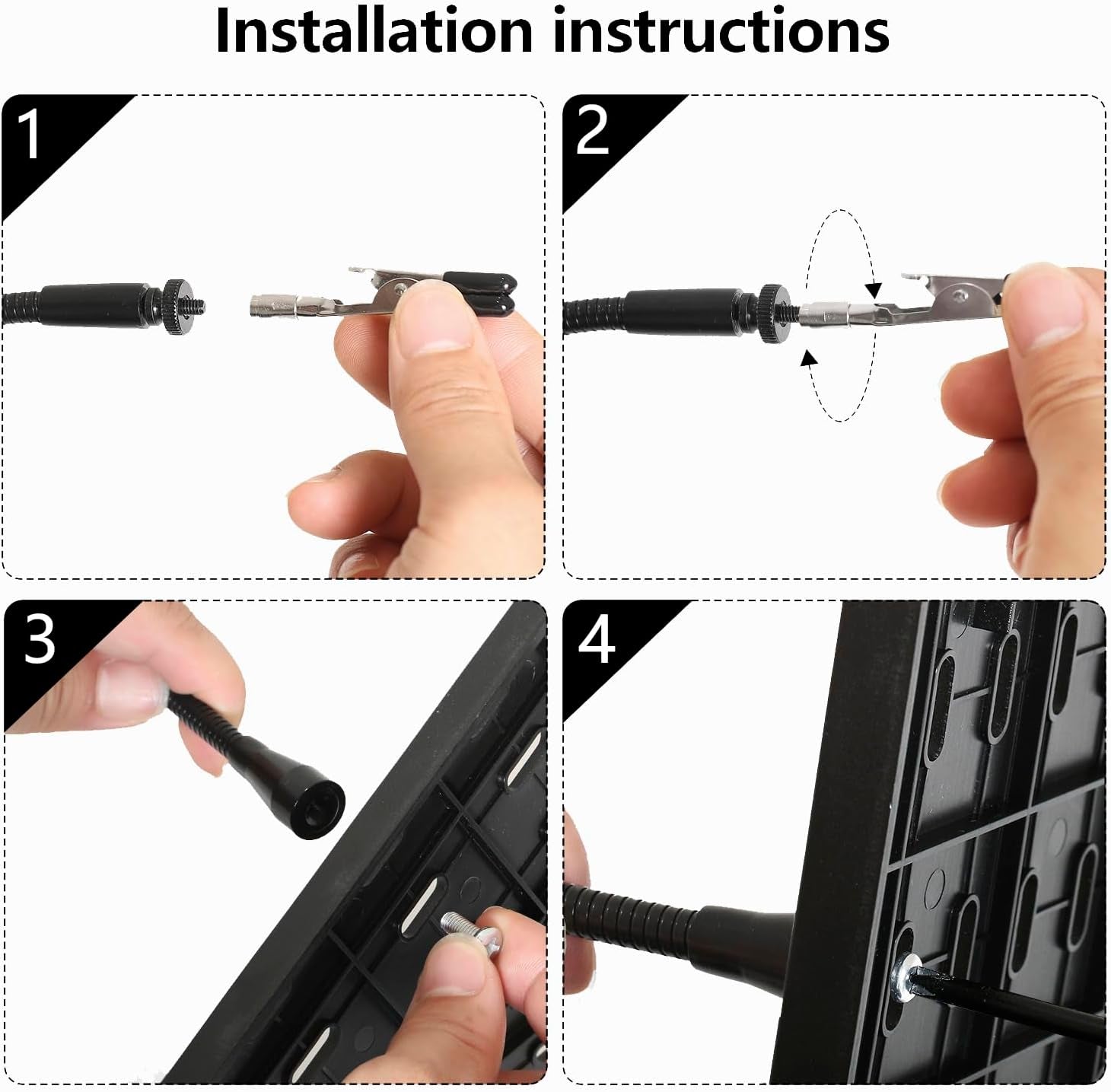 Installation instructions

1

2

3

4